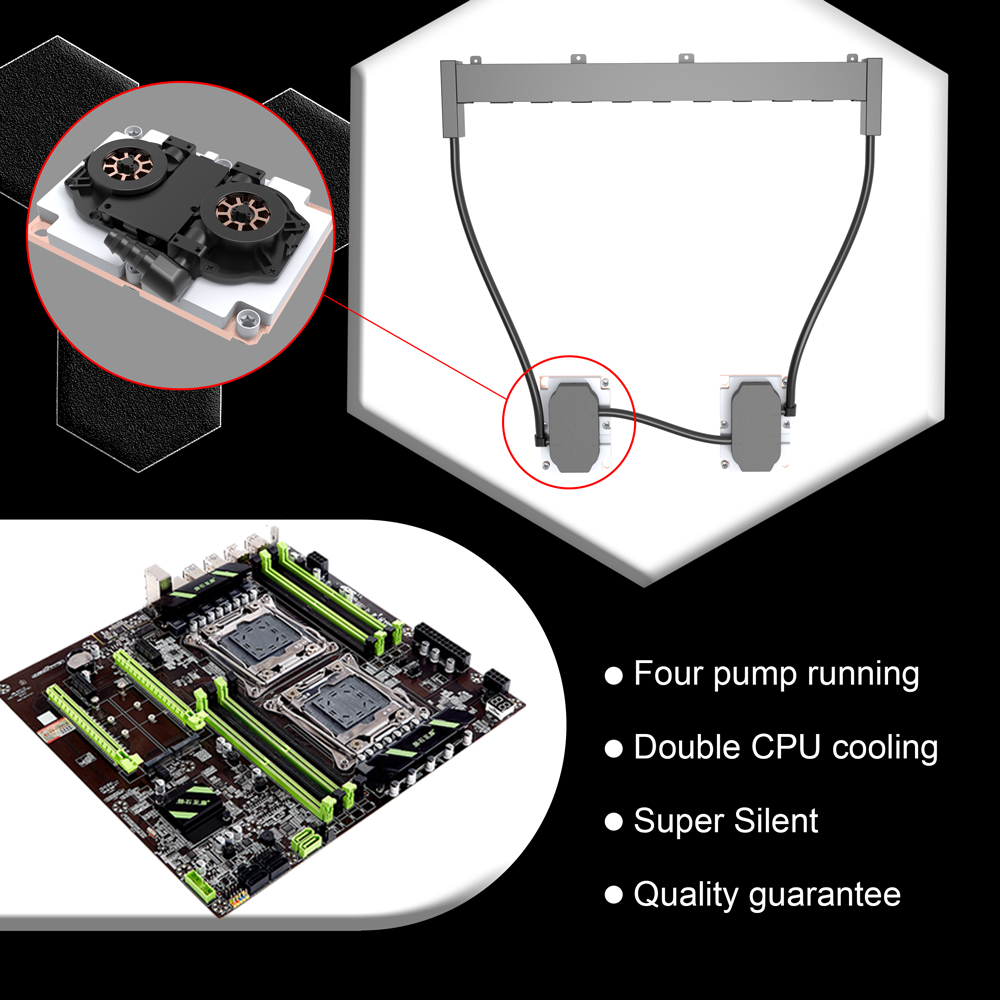 ● Four pump running

● Double CPU cooling

● Super Silent

● Quality guarantee