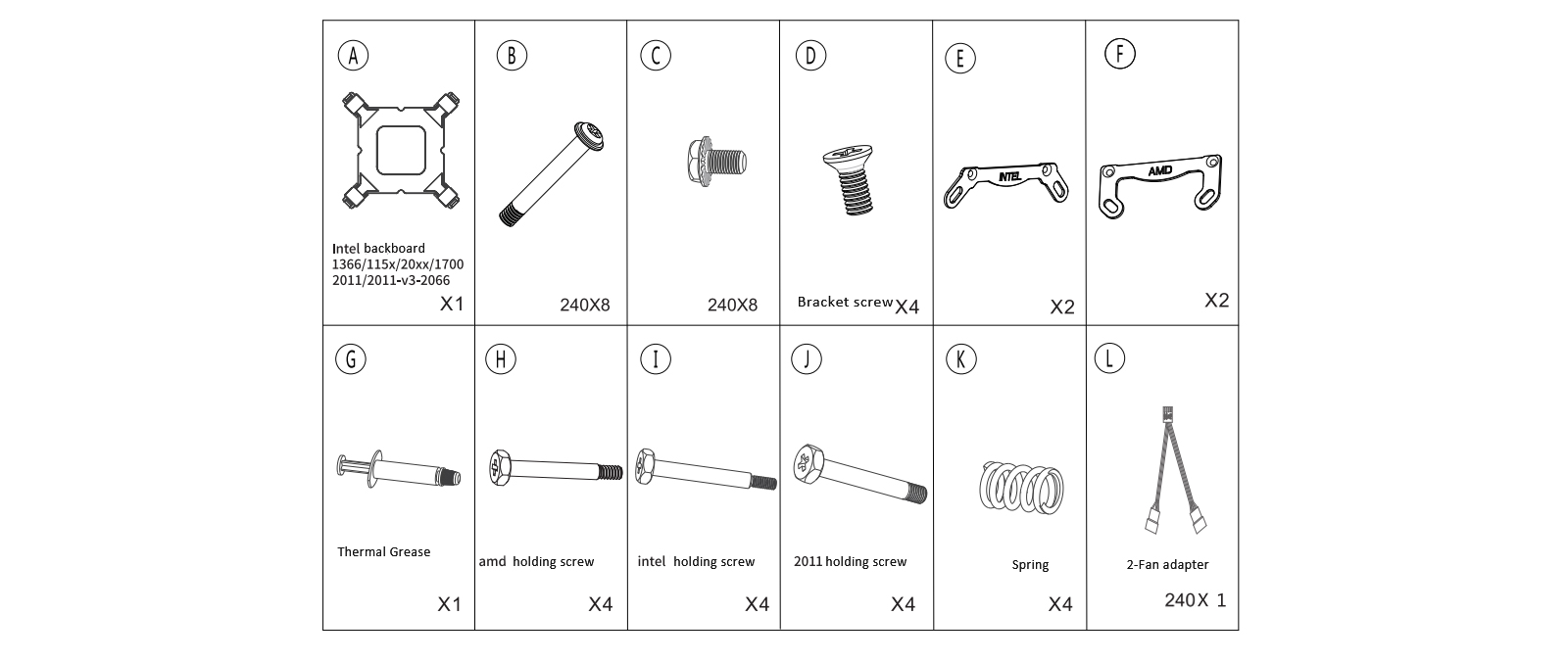 | A | B | C | D | E | F |
|---|---|---|---|---|---|
| Intel backboard 1366/115x/20xx/1700 2011/2011-v3-2066 X1 | 240X8 | 240X8 | Bracket screw X4 | INTEL X2 | AMD X2 |

| G | H | I | J | K | L |
|---|---|---|---|---|---|
| Thermal Grease X1 | amd holding screw X4 | intel holding screw X4 | 2011 holding screw X4 | Spring X4 | 2-Fan adapter 240X 1 |